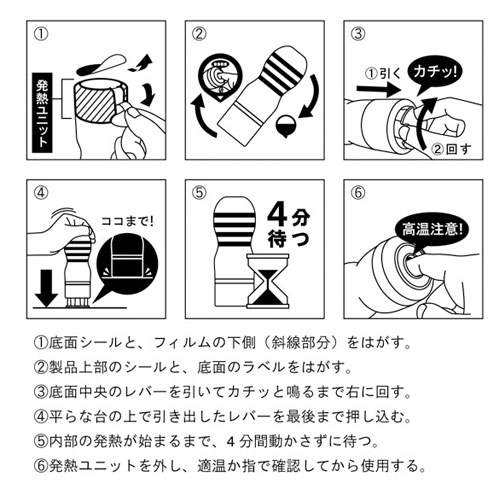 ①

発熱ユニット

②

③

①引く

カチッ!

②回す

④

ココまで!

⑤

4分待つ

⑥

高温注意!

①底面シールと、フィルムの下側（斜線部分）をはがす。
②製品上部のシールと、底面のラベルをはがす。
③底面中央のレバーを引いてカチッと鳴るまで右に回す。
④平らな台の上で引き出したレバーを最後まで押し込む。
⑤内部の発熱が始まるまで、4分間動かさずに待つ。
⑥発熱ユニットを外し、適温か指で確認してから使用する。