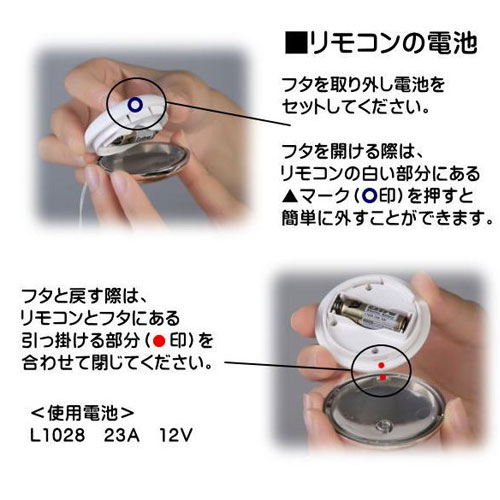 ■リモコンの電池

フタを取り外し電池をセットしてください。

フタを開ける際は、リモコンの白い部分にある▲マーク（○印）を押すと簡単に外すことができます。

フタと戻す際は、リモコンとフタにある引っ掛ける部分（●印）を合わせて閉じてください。

＜使用電池＞
L1028　23A　12V