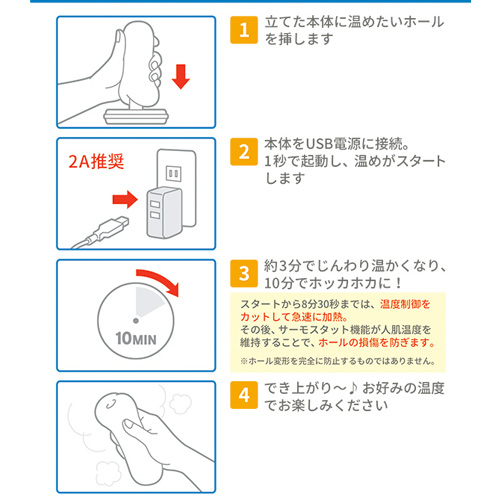 1 立てた本体に温めたいホールを挿します

2A推奨

2 本体をUSB電源に接続。1秒で起動し、温めがスタートします

10MIN

3 約3分でじんわり温かくなり、10分でホッカホカに！

スタートから8分30秒までは、温度制御をカットして急速に加熱。
その後、サーモスタット機能が人肌温度を維持することで、ホールの損傷を防ぎます。

※ホール変形を完全に防止するものではありません。

4 でき上がり～♪ お好みの温度でお楽しみください