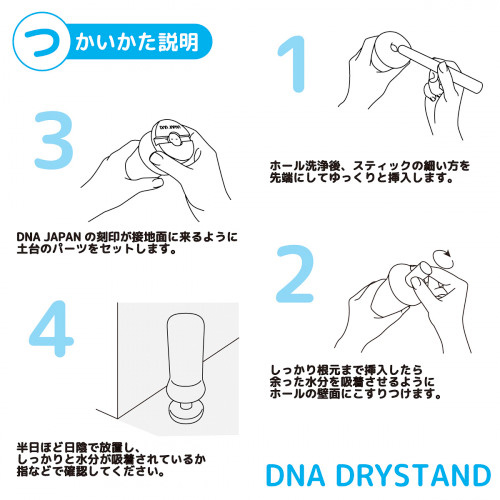 つかいかた説明

1

ホール洗浄後、スティックの細い方を先端にしてゆっくりと挿入します。

2

しっかり根元まで挿入したら余った水分を吸着させるようにホールの壁面にこすりつけます。

3

DNA JAPAN

DNA JAPAN の刻印が接地面に来るように土台のパーツをセットします。

4

半日ほど日陰で放置し、しっかりと水分が吸着されているか指などで確認してください。

DNA DRYSTAND