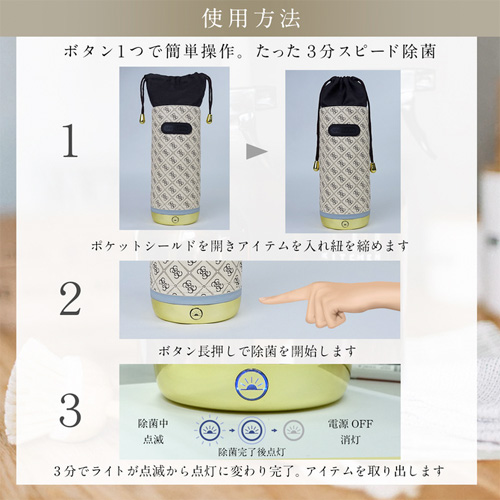 使用方法

ボタン1つで簡単操作。たった3分スピード除菌

1

ポケットシールドを開きアイテムを入れ紐を締めます

2

ボタン長押しで除菌を開始します

3

除菌中
点滅

除菌完了後点灯

電源 OFF
消灯

3分でライトが点滅から点灯に変わり完了。アイテムを取り出します