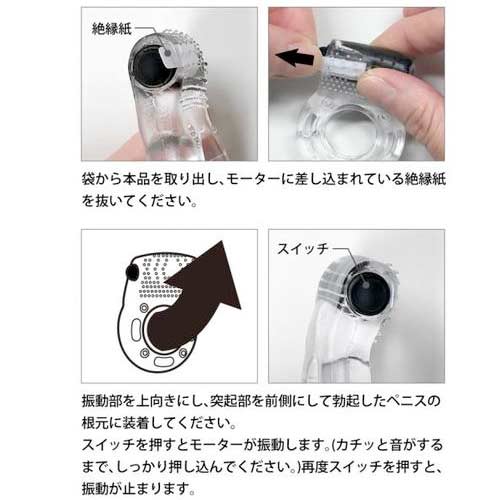 絶縁紙

袋から本品を取り出し、モーターに差し込まれている絶縁紙を抜いてください。

スイッチ

振動部を上向きにし、突起部を前側にして勃起したペニスの根元に装着してください。
スイッチを押すとモーターが振動します。(カチッと音がするまで、しっかり押し込んでください。)再度スイッチを押すと、振動が止まります。