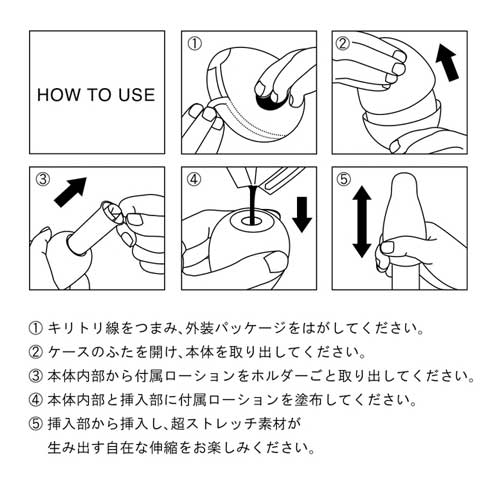 HOW TO USE

①

②

③

④

⑤

① キリトリ線をつまみ、外装パッケージをはがしてください。

② ケースのふたを開け、本体を取り出してください。

③ 本体内部から付属ローションをホルダーごと取り出してください。

④ 本体内部と挿入部に付属ローションを塗布してください。

⑤ 挿入部から挿入し、超ストレッチ素材が生み出す自在な伸縮をお楽しみください。