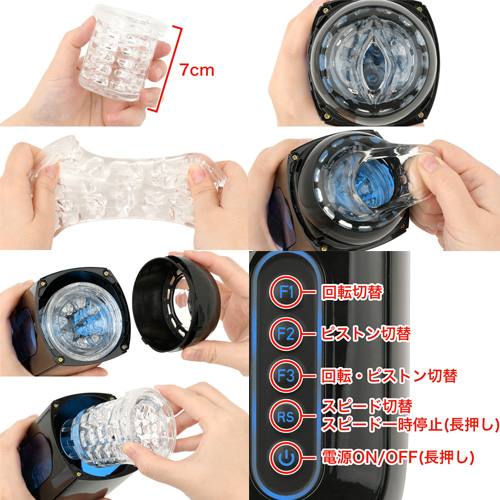 7cm

F1 回転切替

F2 ピストン切替

F3 回転・ピストン切替

RS スピード切替
スピード一時停止(長押し)

電源ON/OFF(長押し)