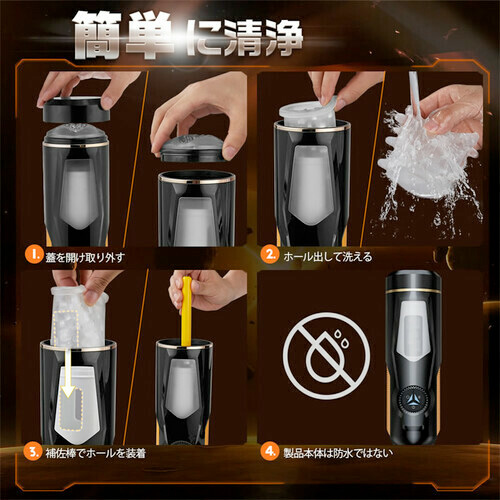 簡単に清浄

1. 蓋を開け取り外す

2. ホール出して洗える

3. 補佐棒でホールを装着

4. 製品本体は防水ではない