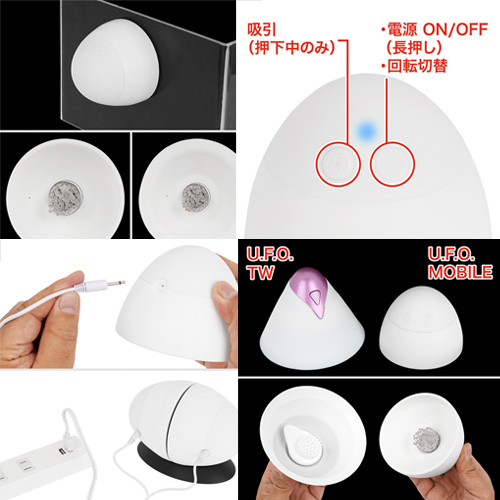 吸引
(押下中のみ)

・電源 ON/OFF
(長押し)
・回転切替

U.F.O.
TW

U.F.O.
MOBILE