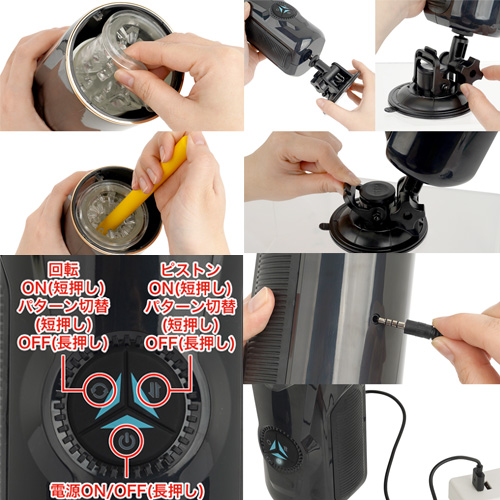 回転
ON(短押し)
パターン切替
(短押し)
OFF(長押し)

ピストン
ON(短押し)
パターン切替
(短押し)
OFF(長押し)

電源ON/OFF(長押し)