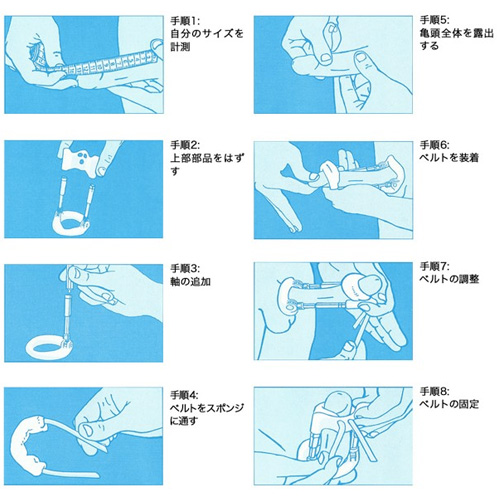 手順1:
自分のサイズを計測

手順2:
上部部品をはずす

手順3:
軸の追加

手順4:
ベルトをスポンジに通す

手順5:
亀頭全体を露出する

手順6:
ベルトを装着

手順7:
ベルトの調整

手順8:
ベルトの固定