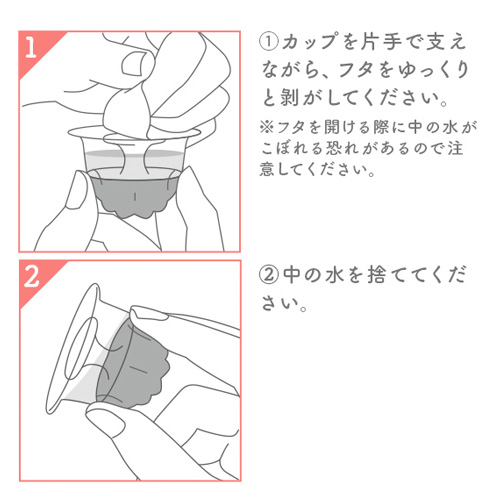 1

①カップを片手で支えながら、フタをゆっくりと剥がしてください。

※フタを開ける際に中の水がこぼれる恐れがあるので注意してください。

2

②中の水を捨ててください。