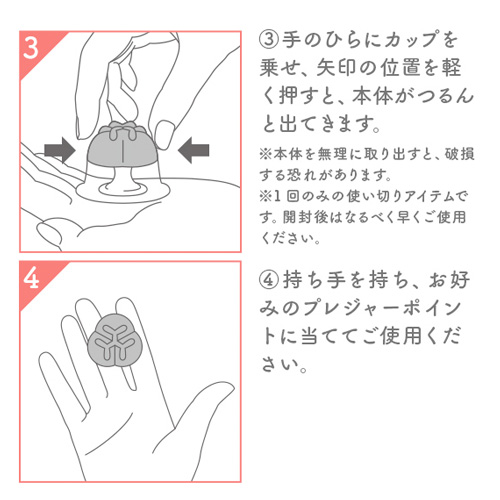 3

③手のひらにカップを乗せ、矢印の位置を軽く押すと、本体がつるんと出てきます。

※本体を無理に取り出すと、破損する恐れがあります。
※1回のみの使い切りアイテムです。開封後はなるべく早くご使用ください。

4

④持ち手を持ち、お好みのプレジャーポイントに当ててご使用ください。