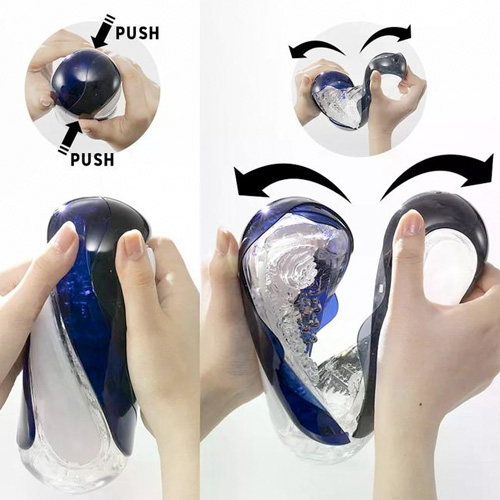 PUSH

PUSH