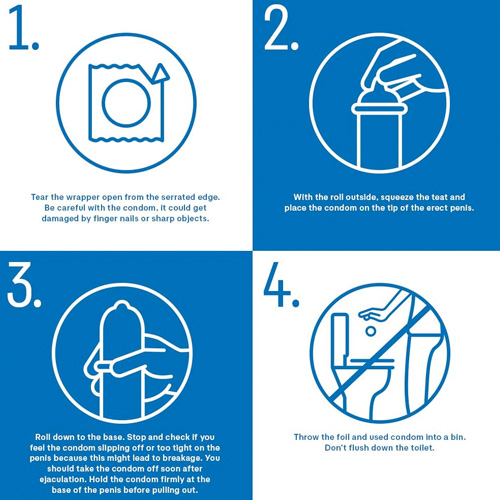 1.

Tear the wrapper open from the serrated edge. Be careful with the condom, it could get damaged by finger nails or sharp objects.

2.

With the roll outside, squeeze the teat and place the condom on the tip of the erect penis.

3.

Roll down to the base. Stop and check if you feel the condom slipping off or too tight on the penis because this might lead to breakage. You should take the condom off soon after ejaculation. Hold the condom firmly at the base of the penis before pulling out.

4.

Throw the foil and used condom into a bin. Don't flush down the toilet.