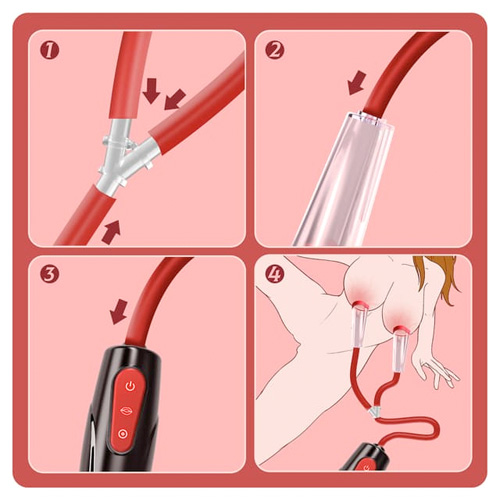 1
2
3
4