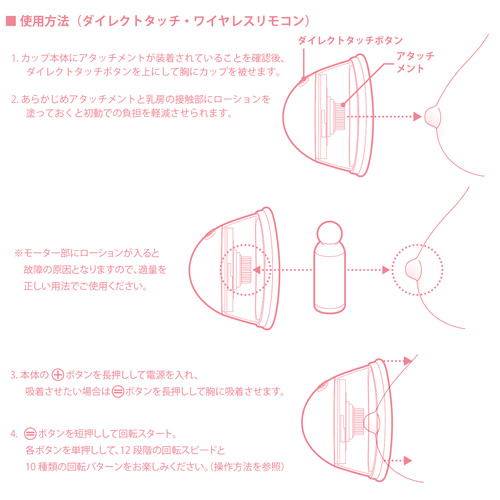 ■ 使用方法（ダイレクトタッチ・ワイヤレスリモコン）

1. カップ本体にアタッチメントが装着されていることを確認後、ダイレクトタッチボタンを上にして胸にカップを被せます。

2. あらかじめアタッチメントと乳房の接触部にローションを塗っておくと初動での負担を軽減させられます。

ダイレクトタッチボタン

アタッチメント

※モーター部にローションが入ると故障の原因となりますので、適量を正しい用法でご使用ください。

3. 本体の ⊕ ボタンを長押しして電源を入れ、吸着させたい場合は ⊜ ボタンを長押しして胸に吸着させます。

4. ⊜ ボタンを短押しして回転スタート。各ボタンを単押しして、12 段階の回転スピードと 10 種類の回転パターンをお楽しみください。（操作方法を参照）