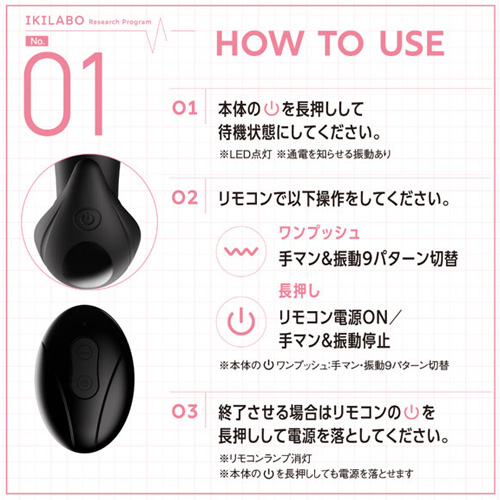 IKILABO Research Program

No.

01

HOW TO USE

01 本体の⏻を長押しして待機状態にしてください。
※LED点灯 ※通電を知らせる振動あり

02 リモコンで以下操作をしてください。

ワンプッシュ
手マン&振動9パターン切替

長押し
リモコン電源ON／手マン&振動停止

※本体の⏻ワンプッシュ:手マン・振動9パターン切替

03 終了させる場合はリモコンの⏻を長押しして電源を落としてください。
※リモコンランプ消灯
※本体の⏻を長押ししても電源を落とせます